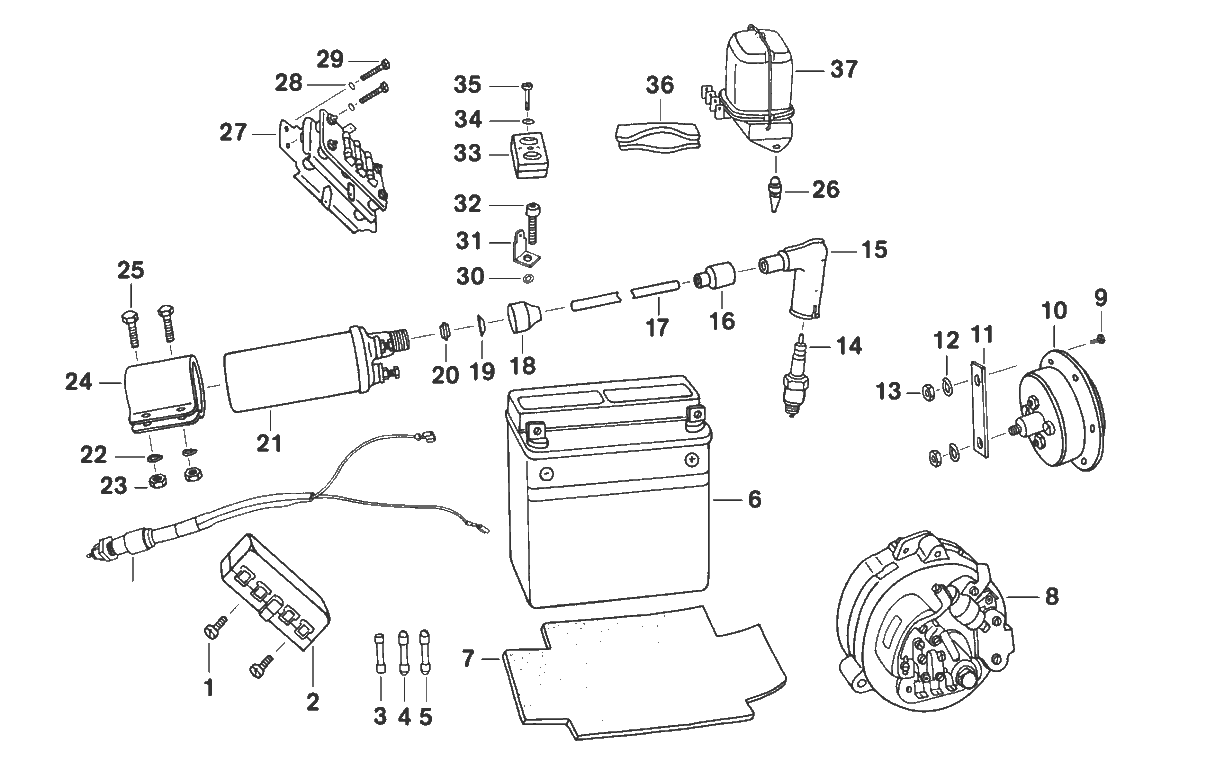 29
28
27
35
34
33
32
31
30
36
37
26
15
25
24
22
23
21
20
19
18
17
16
14
12
11
10
9
13
6
8
1
2
3
4
5
7