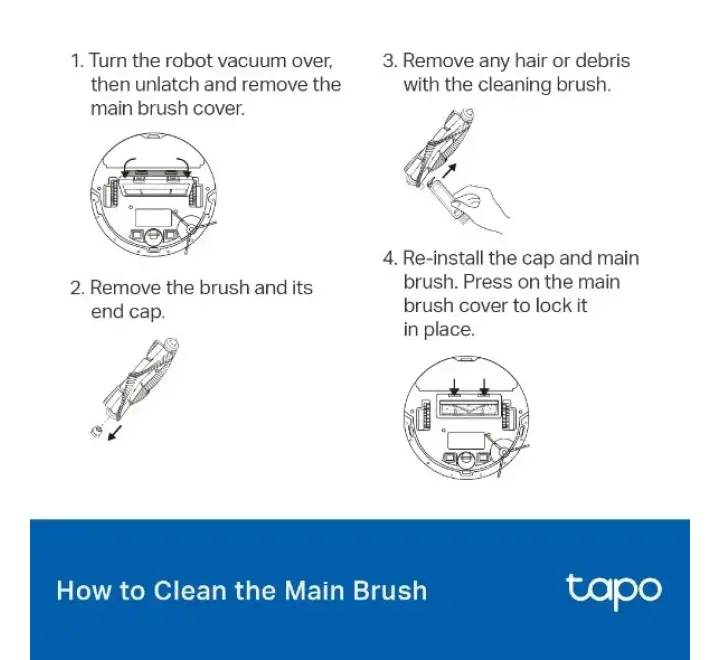 1. Turn the robot vacuum over, then unlatch and remove the main brush cover.

2. Remove the brush and its end cap.

3. Remove any hair or debris with the cleaning brush.

4. Re-install the cap and main brush. Press on the main brush cover to lock it in place.

How to Clean the Main Brush

tapo