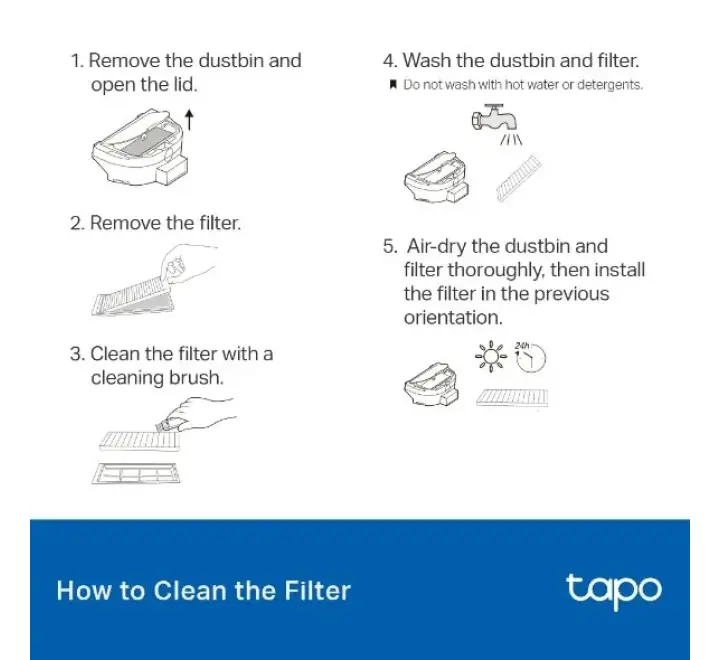 1. Remove the dustbin and open the lid.

2. Remove the filter.

3. Clean the filter with a cleaning brush.

4. Wash the dustbin and filter.

Do not wash with hot water or detergents.

5. Air-dry the dustbin and filter thoroughly, then install the filter in the previous orientation.

24h

How to Clean the Filter

tapo