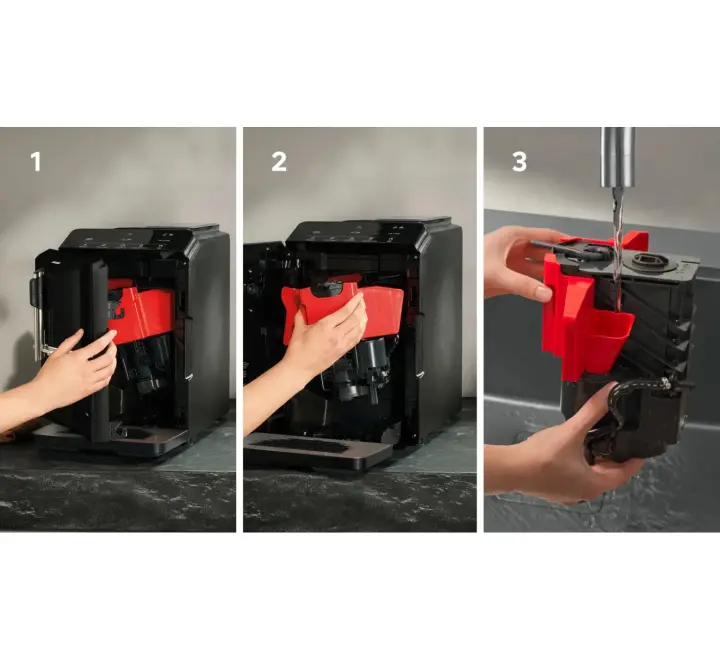 1

2

3